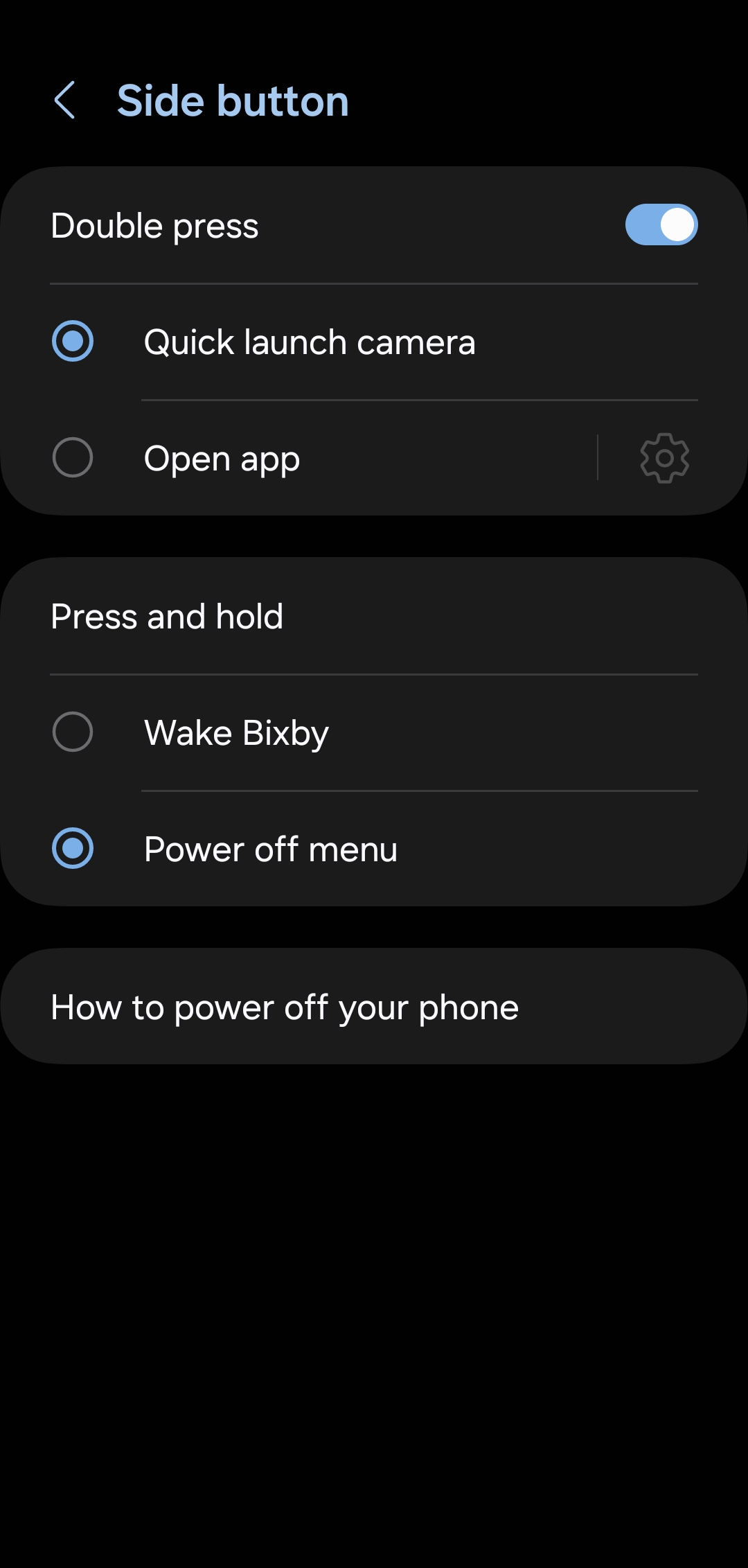 Side button

Double press

Quick launch camera

Open app

Press and hold

Wake Bixby

Power off menu

How to power off your phone