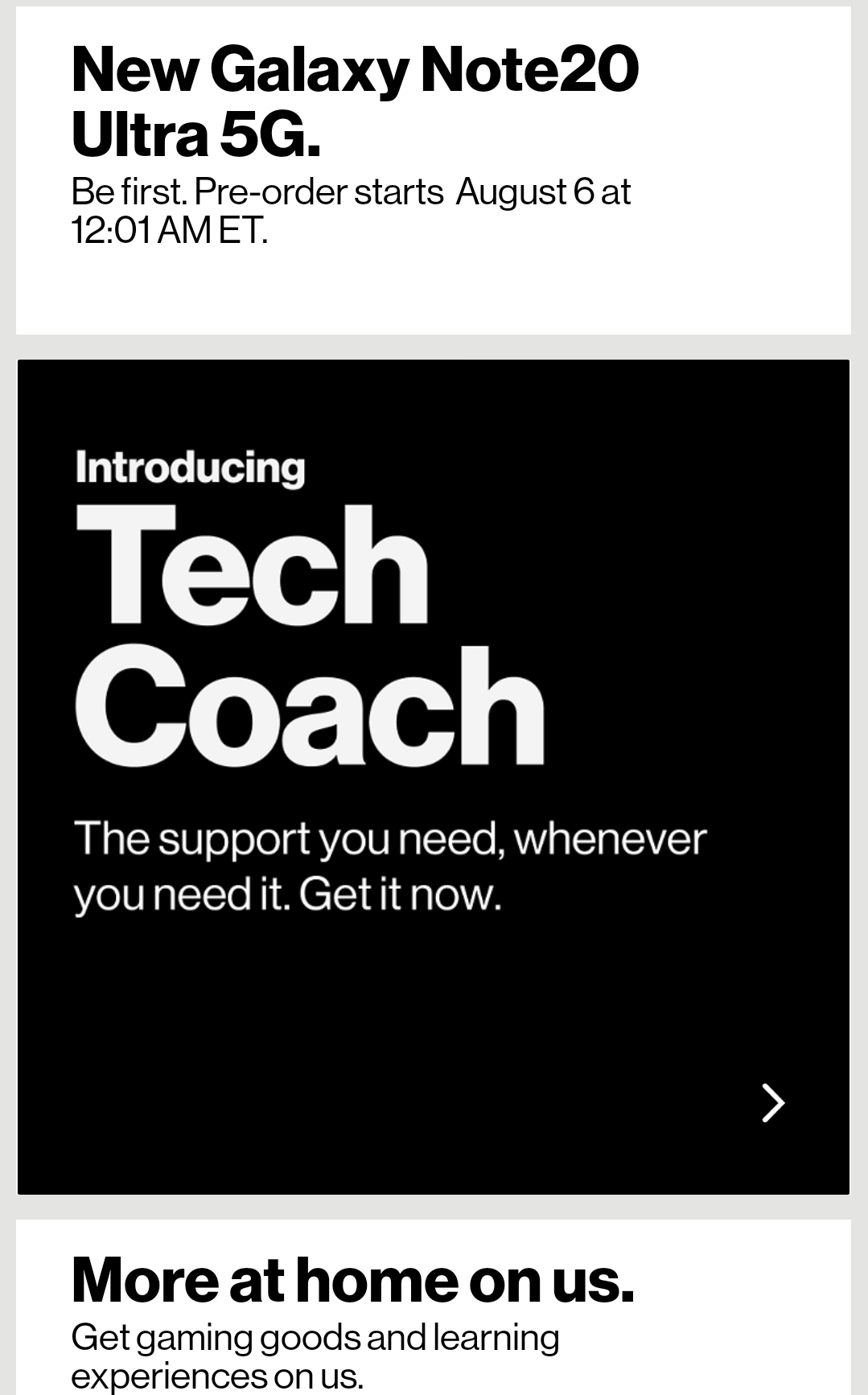 New Galaxy Note20 Ultra 5G.

Be first. Pre-order starts August 6 at 12:01 AM ET.

Introducing

Tech Coach

The support you need, whenever you need it. Get it now.

More at home on us.

Get gaming goods and learning experiences on us.